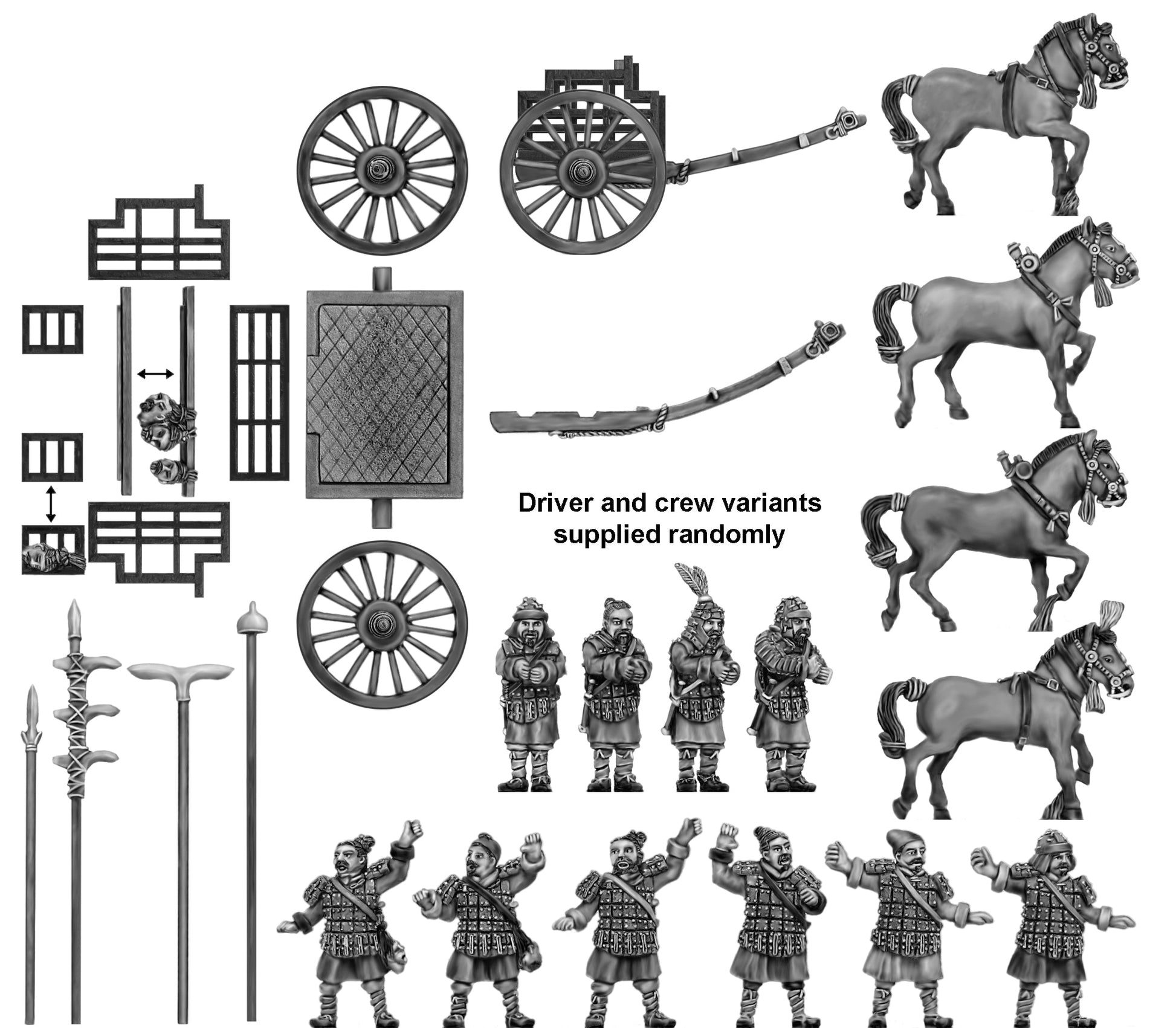 Driver and crew variants supplied randomly